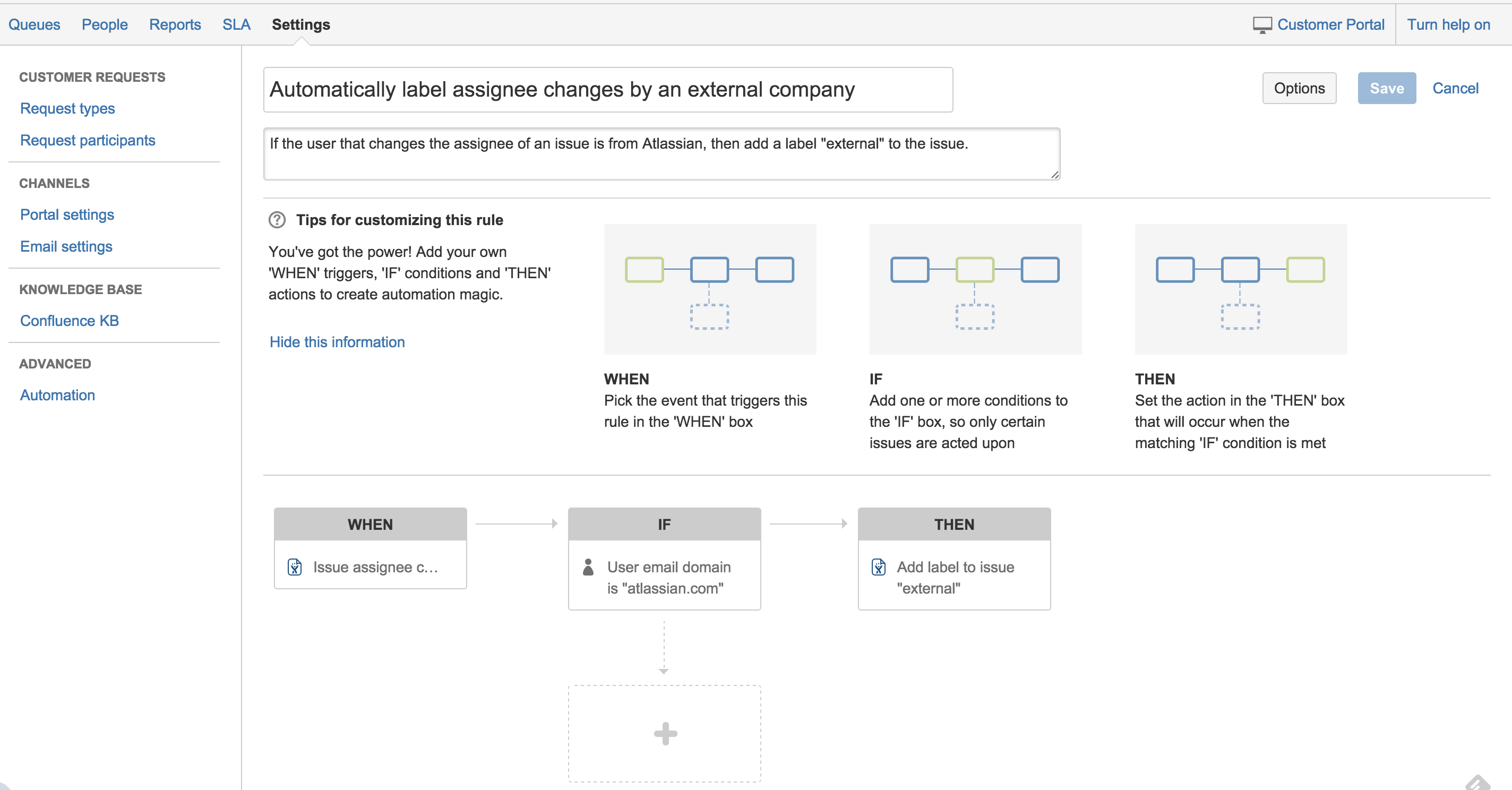 Queues People Reports SLA Settings

Customer Portal Turn help on

CUSTOMER REQUESTS
Request types
Request participants

CHANNELS
Portal settings
Email settings

KNOWLEDGE BASE
Confluence KB

ADVANCED
Automation

Automatically label assignee changes by an external company

Options Save Cancel

If the user that changes the assignee of an issue is from Atlassian, then add a label "external" to the issue.

Tips for customizing this rule

You've got the power! Add your own 'WHEN' triggers, 'IF' conditions and 'THEN' actions to create automation magic.

Hide this information

WHEN
Pick the event that triggers this rule in the 'WHEN' box

IF
Add one or more conditions to the 'IF' box, so only certain issues are acted upon

THEN
Set the action in the 'THEN' box that will occur when the matching 'IF' condition is met

WHEN
Issue assignee c...

IF
User email domain is "atlassian.com"

THEN
Add label to issue "external"

+