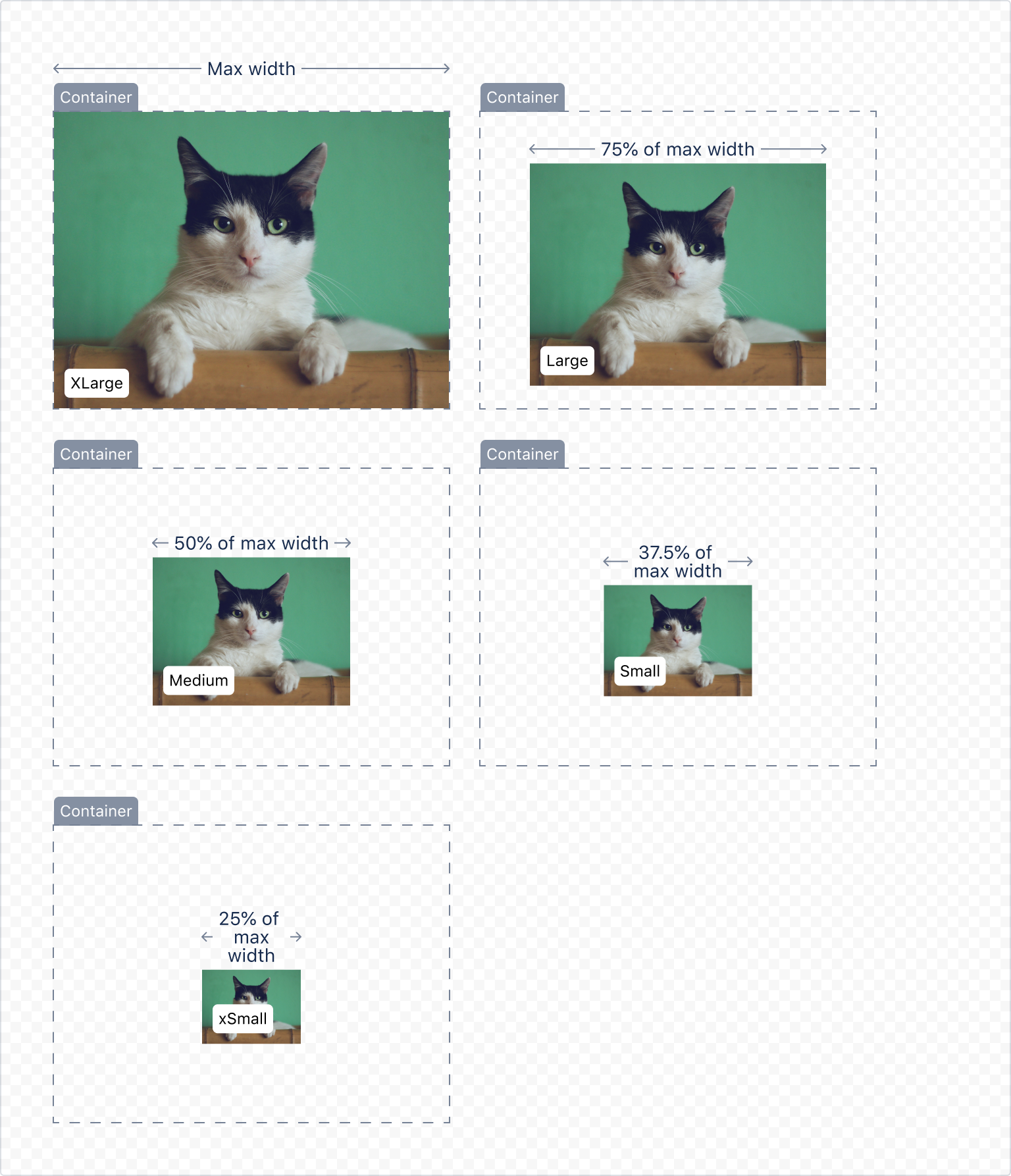 Max width

Container

XLarge

Container

75% of max width

Large

Container

50% of max width

Medium

Container

37.5% of max width

Small

Container

25% of max width

xSmall